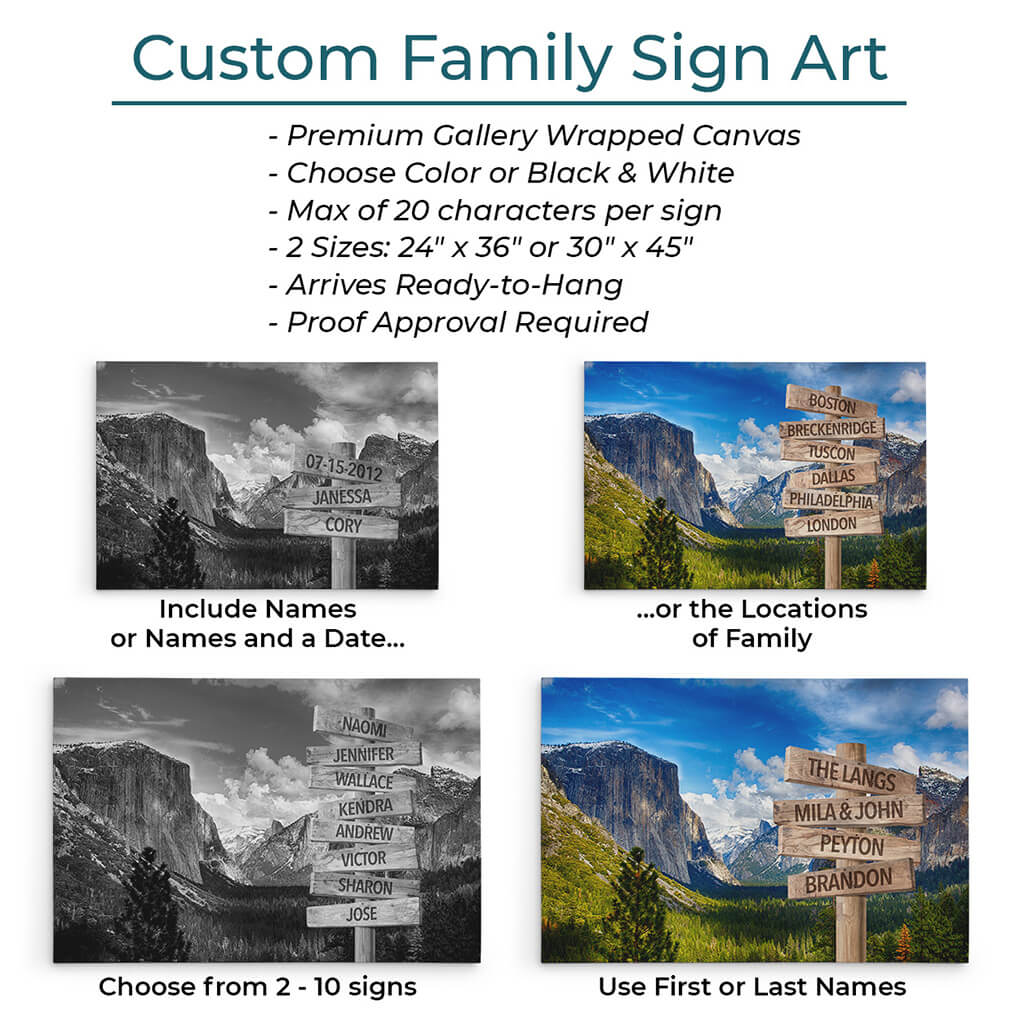 Custom Family Sign Art

- Premium Gallery Wrapped Canvas
- Choose Color or Black & White
- Max of 20 characters per sign
- 2 Sizes: 24" x 36" or 30" x 45"
- Arrives Ready-to-Hang
- Proof Approval Required

07-15-2012
JANESSA
CORY

Include Names or Names and a Date...

BOSTON
BRECKENRIDGE
TUSCON
DALLAS
PHILADELPHIA
LONDON

...or the Locations of Family

NAOMI
JENNIFER
WALLACE
KENDRA
ANDREW
VICTOR
SHARON
JOSE

Choose from 2 - 10 signs

THE LANGS
MILA & JOHN
PEYTON
BRANDON

Use First or Last Names